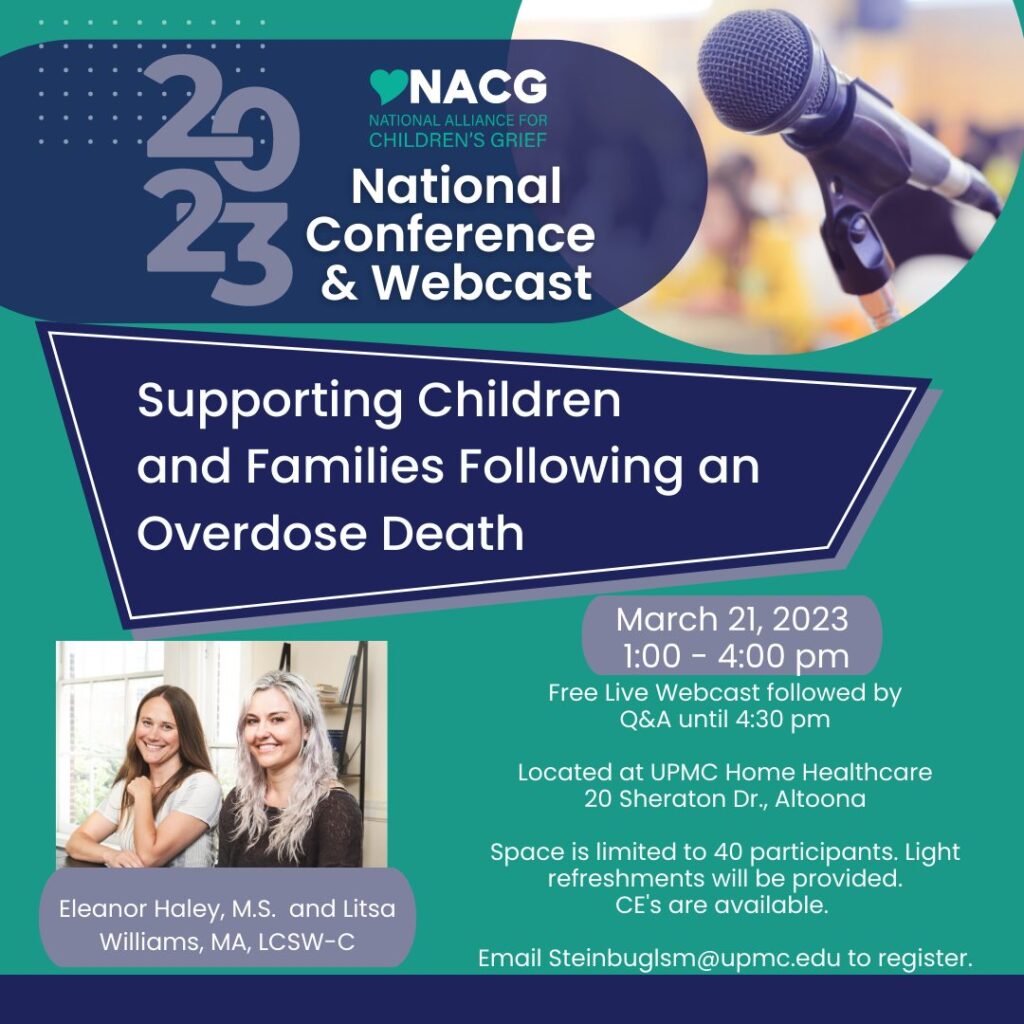 2023

NACG
NATIONAL ALLIANCE FOR CHILDREN'S GRIEF

National Conference & Webcast

Supporting Children and Families Following an Overdose Death

March 21, 2023
1:00 - 4:00 pm

Free Live Webcast followed by Q&A until 4:30 pm

Located at UPMC Home Healthcare
20 Sheraton Dr., Altoona

Space is limited to 40 participants. Light refreshments will be provided. CE's are available.

Email Steinbuglsm@upmc.edu to register.

Eleanor Haley, M.S. and Litsa Williams, MA, LCSW-C